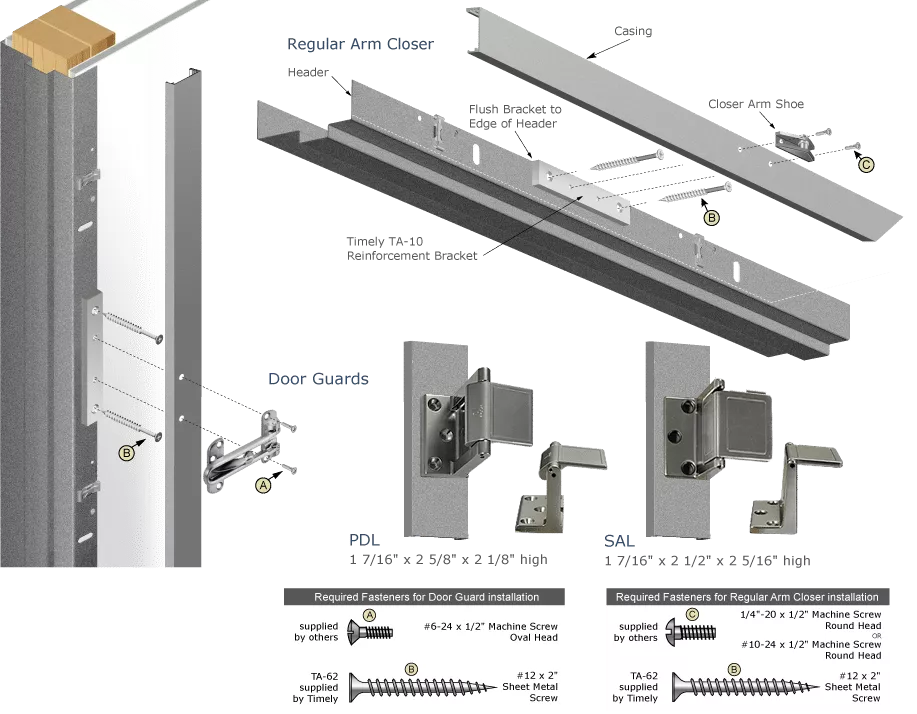 Regular Arm Closer

Casing

Header

Flush Bracket to Edge of Header

Closer Arm Shoe

C

B

Timely TA-10 Reinforcement Bracket

Door Guards

B

A

PDL
1 7/16" x 2 5/8" x 2 1/8" high

SAL
1 7/16" x 2 1/2" x 2 5/16" high

Required Fasteners for Door Guard installation

supplied by others A #6-24 x 1/2" Machine Screw Oval Head

TA-62 supplied by Timely B #12 x 2" Sheet Metal Screw

Required Fasteners for Regular Arm Closer installation

supplied by others C 1/4"-20 x 1/2" Machine Screw Round Head OR #10-24 x 1/2" Machine Screw Round Head

TA-62 supplied by Timely B #12 x 2" Sheet Metal Screw