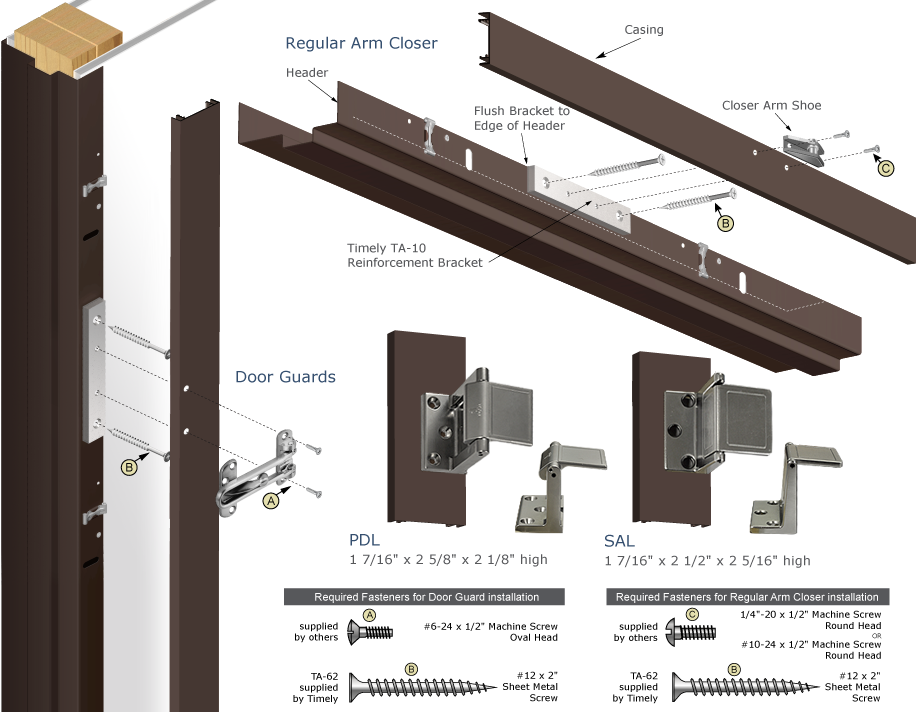 Regular Arm Closer

Casing

Header

Flush Bracket to Edge of Header

Closer Arm Shoe

C

B

Timely TA-10 Reinforcement Bracket

Door Guards

B

A

PDL
1 7/16" x 2 5/8" x 2 1/8" high

SAL
1 7/16" x 2 1/2" x 2 5/16" high

Required Fasteners for Door Guard installation

supplied by others
A
#6-24 x 1/2" Machine Screw Oval Head

TA-62 supplied by Timely
B
#12 x 2" Sheet Metal Screw

Required Fasteners for Regular Arm Closer installation

supplied by others
C
1/4"-20 x 1/2" Machine Screw Round Head
OR
#10-24 x 1/2" Machine Screw Round Head

TA-62 supplied by Timely
B
#12 x 2" Sheet Metal Screw